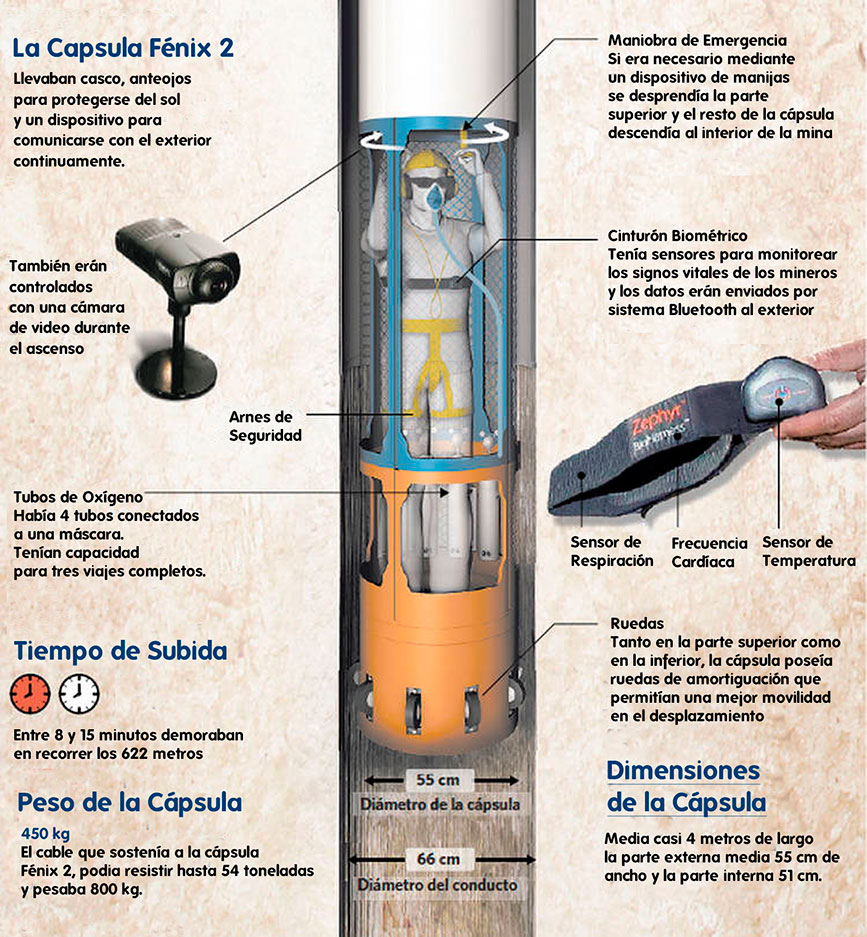 La Capsula Fénix 2
Llevaban casco, anteojos para protegerse del sol y un dispositivo para comunicarse con el exterior continuamente.

También erán controlados con una cámara de video durante el ascenso

Arnes de Seguridad

Tubos de Oxígeno
Había 4 tubos conectados a una máscara.
Tenían capacidad para tres viajes completos.

Tiempo de Subida

Entre 8 y 15 minutos demoraban en recorrer los 622 metros

Peso de la Cápsula
450 kg
El cable que sostenía a la cápsula Fénix 2, podia resistir hasta 54 toneladas y pesaba 800 kg.

Maniobra de Emergencia
Si era necesario mediante un dispositivo de manijas se desprendía la parte superior y el resto de la cápsula descendía al interior de la mina

Cinturón Biométrico
Tenía sensores para monitorear los signos vitales de los mineros y los datos erán enviados por sistema Bluetooth al exterior

Zephyr BioHarness

Sensor de Respiración
Frecuencia Cardíaca
Sensor de Temperatura

Ruedas
Tanto en la parte superior como en la inferior, la cápsula poseía ruedas de amortiguación que permitían una mejor movilidad en el desplazamiento

55 cm
Diámetro de la cápsula

66 cm
Diámetro del conducto

Dimensiones de la Cápsula
Media casi 4 metros de largo la parte externa media 55 cm de ancho y la parte interna 51 cm.